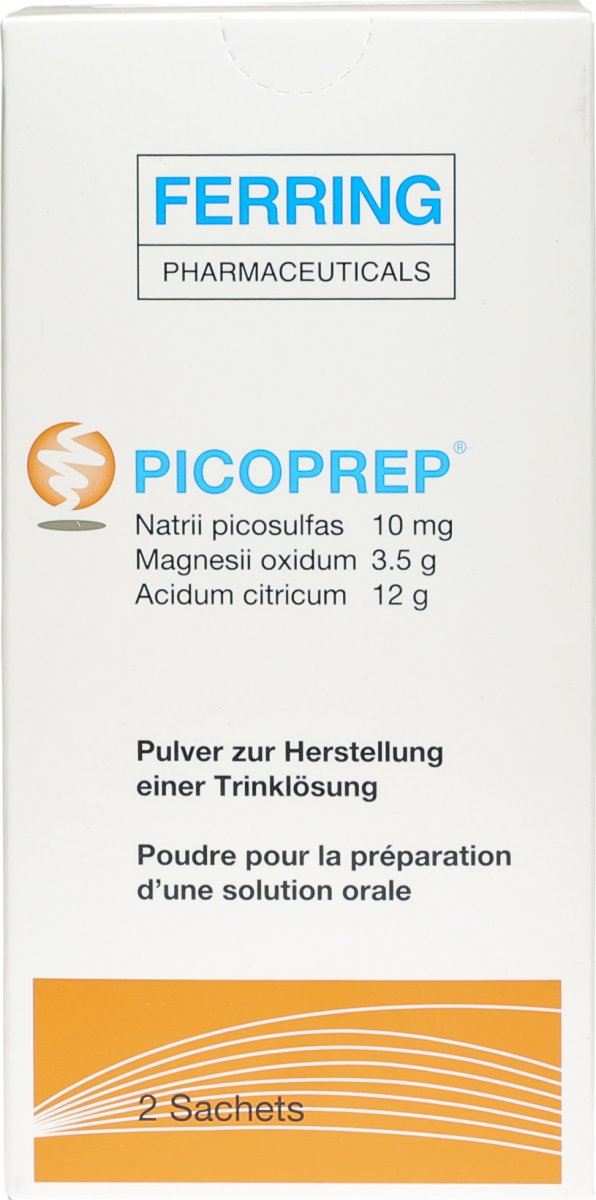 FERRING
PHARMACEUTICALS

PICOPREP®

Natrii picosulfas 10 mg
Magnesii oxidum 3.5 g
Acidum citricum 12 g

Pulver zur Herstellung einer Trinklösung

Poudre pour la préparation d'une solution orale

2 Sachets